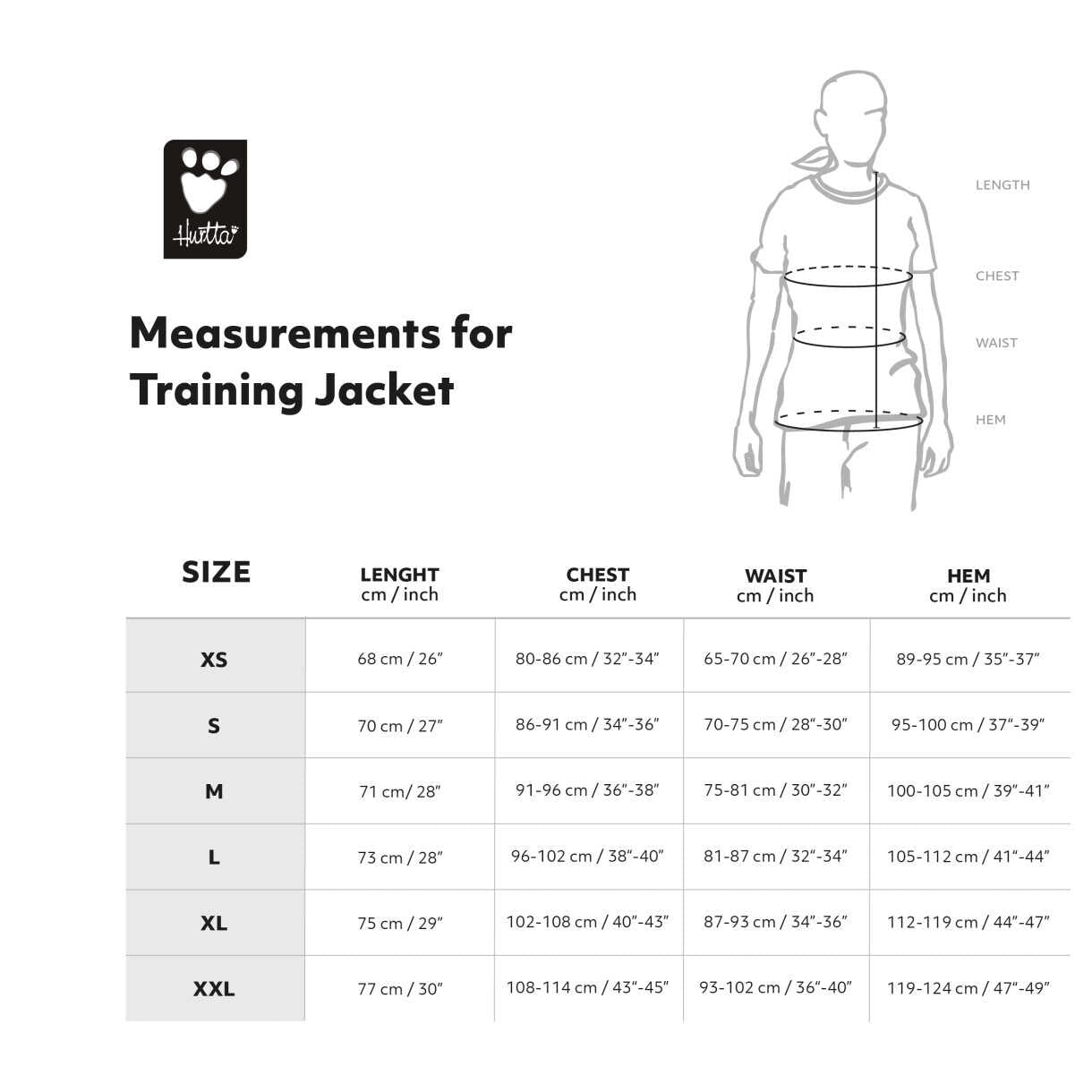 Hurtta

Measurements for Training Jacket

LENGTH

CHEST

WAIST

HEM

| SIZE | LENGHT cm / inch | CHEST cm / inch | WAIST cm / inch | HEM cm / inch |
|---|---|---|---|---|
| XS | 68 cm / 26" | 80-86 cm / 32"-34" | 65-70 cm / 26"-28" | 89-95 cm / 35"-37" |
| S | 70 cm / 27" | 86-91 cm / 34"-36" | 70-75 cm / 28"-30" | 95-100 cm / 37"-39" |
| M | 71 cm/ 28" | 91-96 cm / 36"-38" | 75-81 cm / 30"-32" | 100-105 cm / 39"-41" |
| L | 73 cm / 28" | 96-102 cm / 38"-40" | 81-87 cm / 32"-34" | 105-112 cm / 41"-44" |
| XL | 75 cm / 29" | 102-108 cm / 40"-43" | 87-93 cm / 34"-36" | 112-119 cm / 44"-47" |
| XXL | 77 cm / 30" | 108-114 cm / 43"-45" | 93-102 cm / 36"-40" | 119-124 cm / 47"-49" |